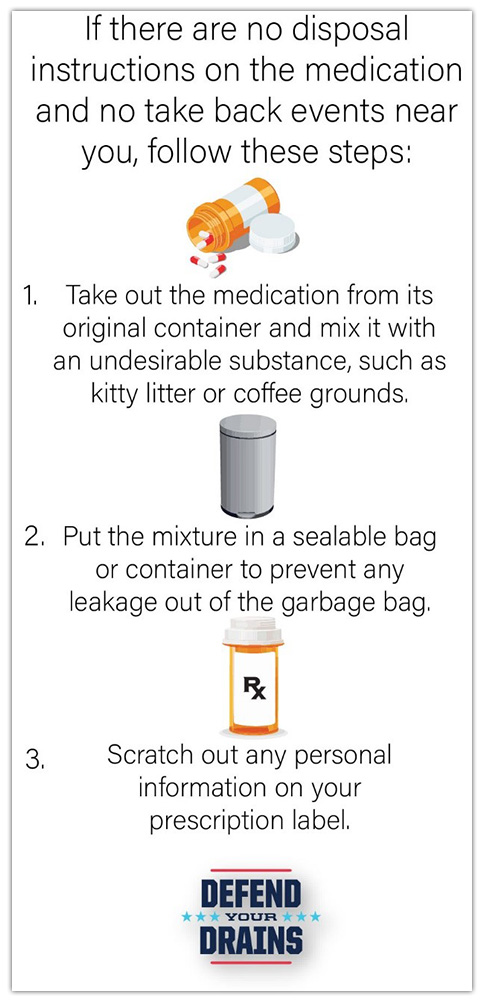 If there are no disposal instructions on the medication and no take back events near you, follow these steps:

1. Take out the medication from its original container and mix it with an undesirable substance, such as kitty litter or coffee grounds.

2. Put the mixture in a sealable bag or container to prevent any leakage out of the garbage bag.

Rx

3. Scratch out any personal information on your prescription label.

DEFEND
YOUR
DRAINS